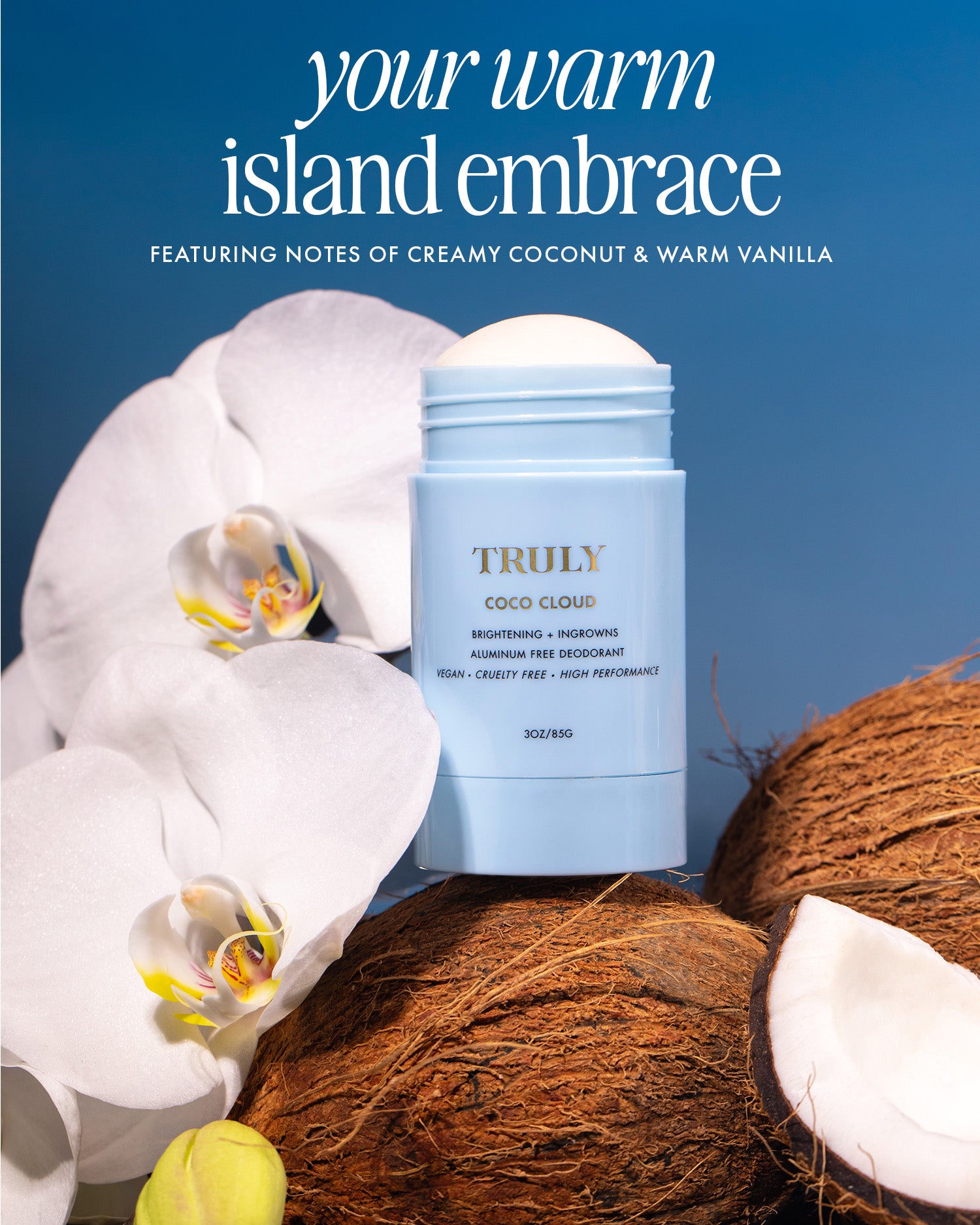 your warm
island embrace

FEATURING NOTES OF CREAMY COCONUT & WARM VANILLA

TRULY

COCO CLOUD

BRIGHTENING + INGROWNS
ALUMINUM FREE DEODORANT
VEGAN • CRUELTY FREE • HIGH PERFORMANCE

3OZ/85G