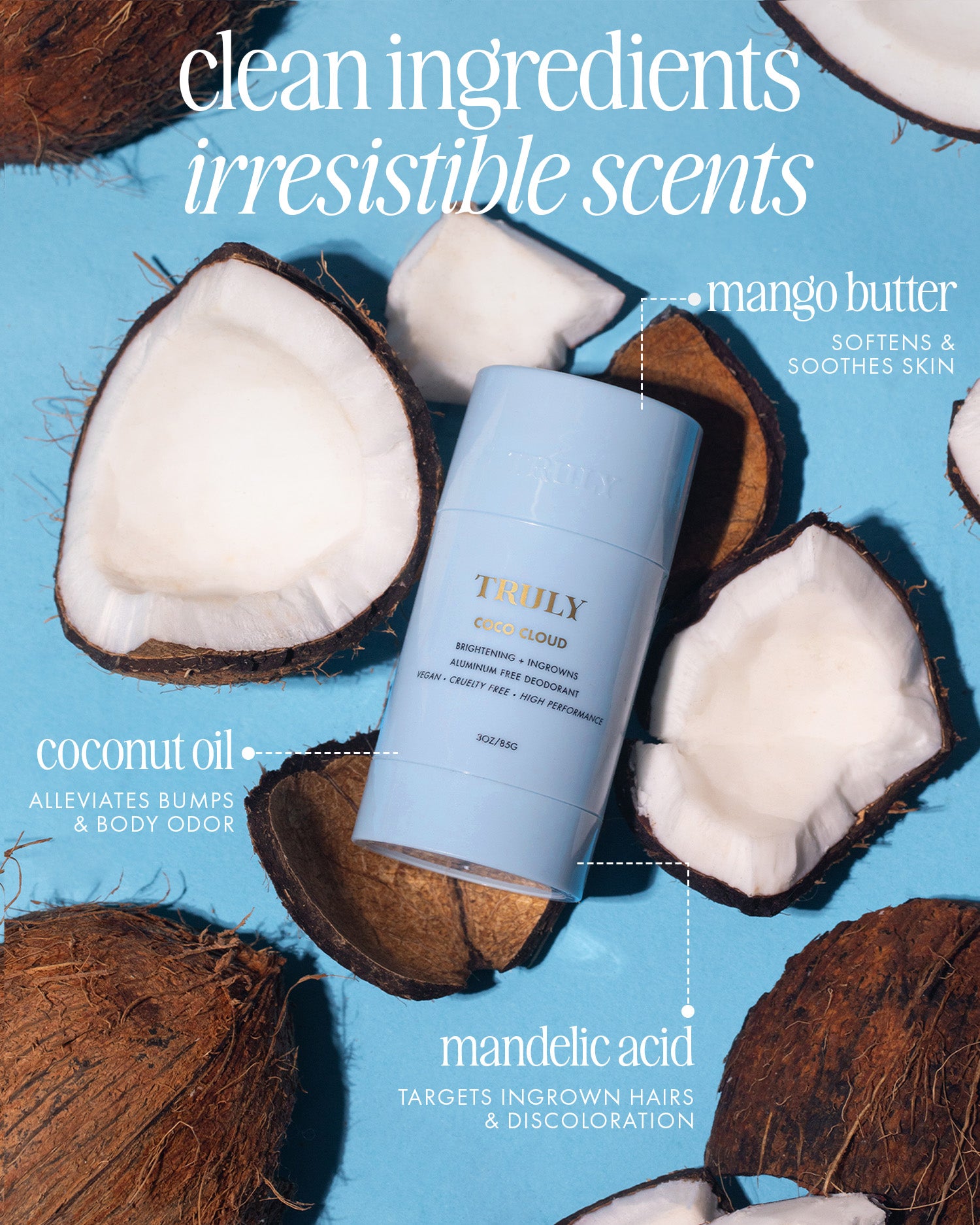 clean ingredients
irresistible scents

mango butter
SOFTENS & SOOTHES SKIN

TRULY

TRULY
COCO CLOUD
BRIGHTENING + INGROWNS
ALUMINUM FREE DEODORANT
VEGAN • CRUELTY FREE • HIGH PERFORMANCE

3OZ/85G

coconut oil
ALLEVIATES BUMPS & BODY ODOR

mandelic acid
TARGETS INGROWN HAIRS & DISCOLORATION