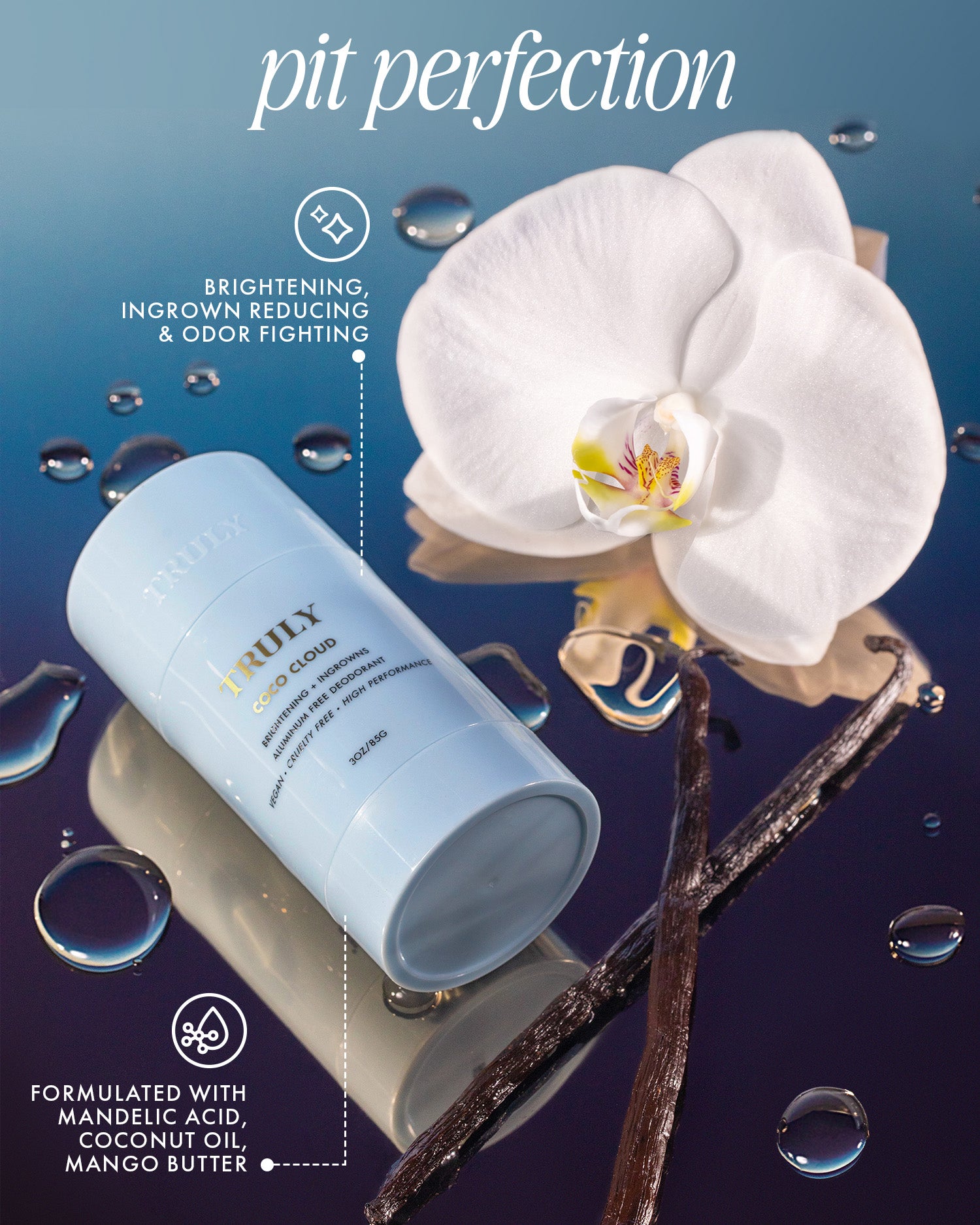 pit perfection

BRIGHTENING, INGROWN REDUCING & ODOR FIGHTING

TRULY

TRULY
COCO CLOUD
BRIGHTENING + INGROWNS
ALUMINUM FREE DEODORANT
VEGAN • CRUELTY FREE • HIGH PERFORMANCE
3OZ/85G

FORMULATED WITH MANDELIC ACID, COCONUT OIL, MANGO BUTTER