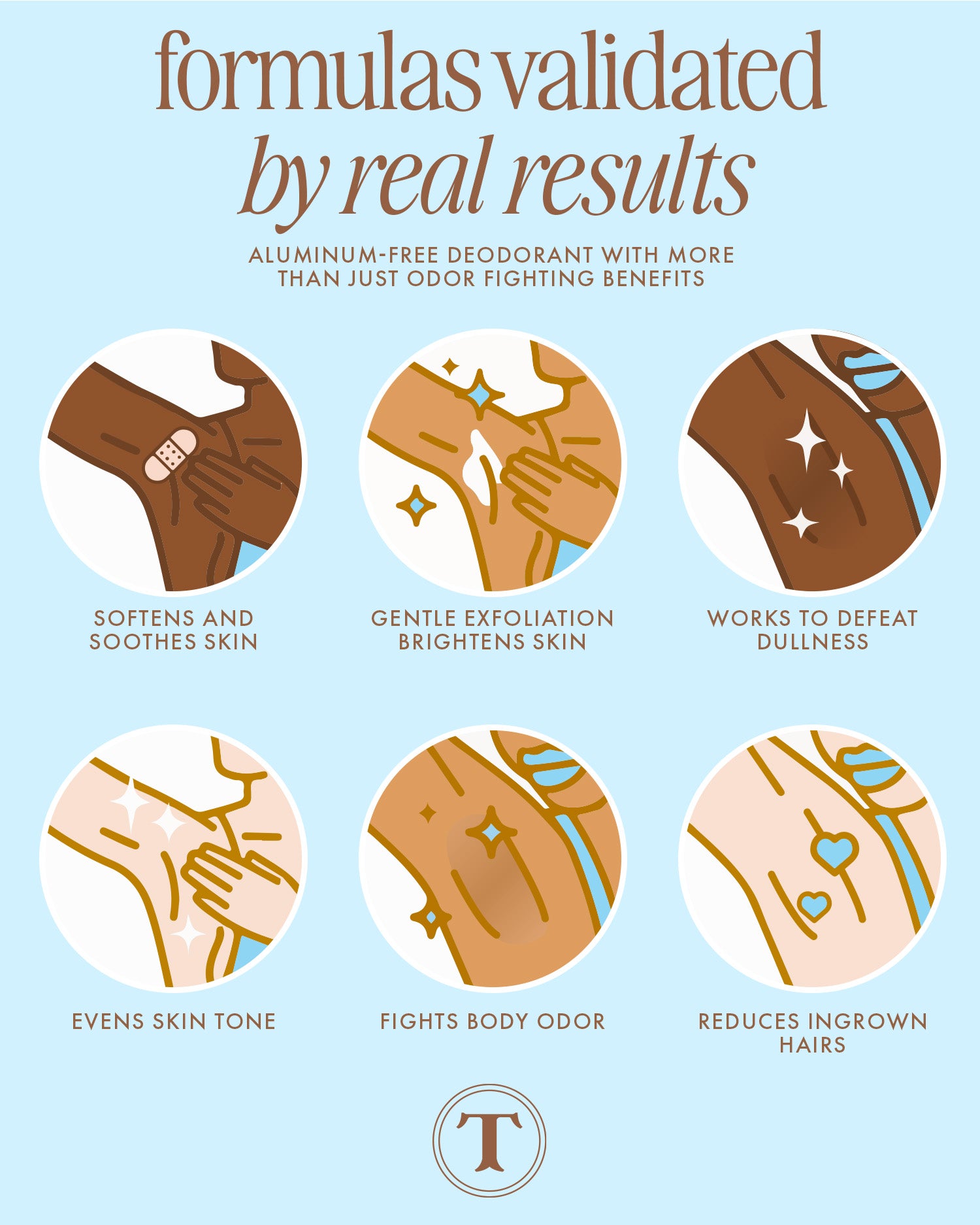 formulas validated
by real results

ALUMINUM-FREE DEODORANT WITH MORE THAN JUST ODOR FIGHTING BENEFITS

SOFTENS AND SOOTHES SKIN

GENTLE EXFOLIATION BRIGHTENS SKIN

WORKS TO DEFEAT DULLNESS

EVENS SKIN TONE

FIGHTS BODY ODOR

REDUCES INGROWN HAIRS

T