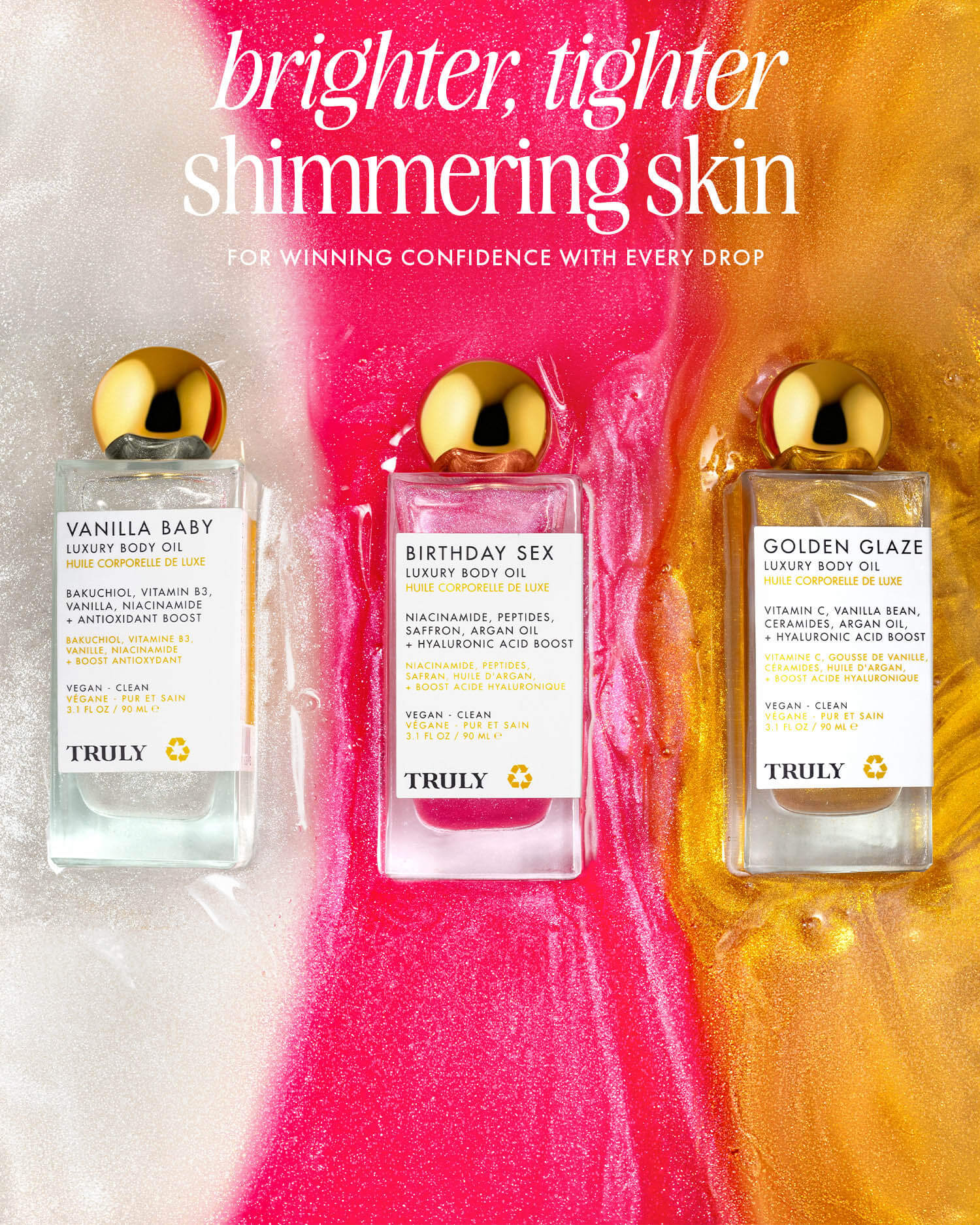 brighter, tighter shimmering skin

FOR WINNING CONFIDENCE WITH EVERY DROP

VANILLA BABY
LUXURY BODY OIL
HUILE CORPORELLE DE LUXE

BAKUCHIOL, VITAMIN B3, VANILLA, NIACINAMIDE + ANTIOXIDANT BOOST

BAKUCHIOL, VITAMINE B3, VANILLE, NIACINAMIDE + BOOST ANTIOXYDANT

VEGAN - CLEAN
VÉGANE - PUR ET SAIN
3.1 FL OZ / 90 ML ℮

TRULY

BIRTHDAY SEX
LUXURY BODY OIL
HUILE CORPORELLE DE LUXE

NIACINAMIDE, PEPTIDES, SAFFRON, ARGAN OIL + HYALURONIC ACID BOOST

NIACINAMIDE, PEPTIDES, SAFRAN, HUILE D'ARGAN, + BOOST ACIDE HYALURONIQUE

VEGAN - CLEAN
VÉGANE - PUR ET SAIN
3.1 FL OZ / 90 ML ℮

TRULY

GOLDEN GLAZE
LUXURY BODY OIL
HUILE CORPORELLE DE LUXE

VITAMIN C, VANILLA BEAN, CERAMIDES, ARGAN OIL, + HYALURONIC ACID BOOST

VITAMINE C, GOUSSE DE VANILLE, CÉRAMIDES, HUILE D'ARGAN, + BOOST ACIDE HYALURONIQUE

VEGAN - CLEAN
VÉGANE - PUR ET SAIN
3.1 FL OZ / 90 ML ℮

TRULY