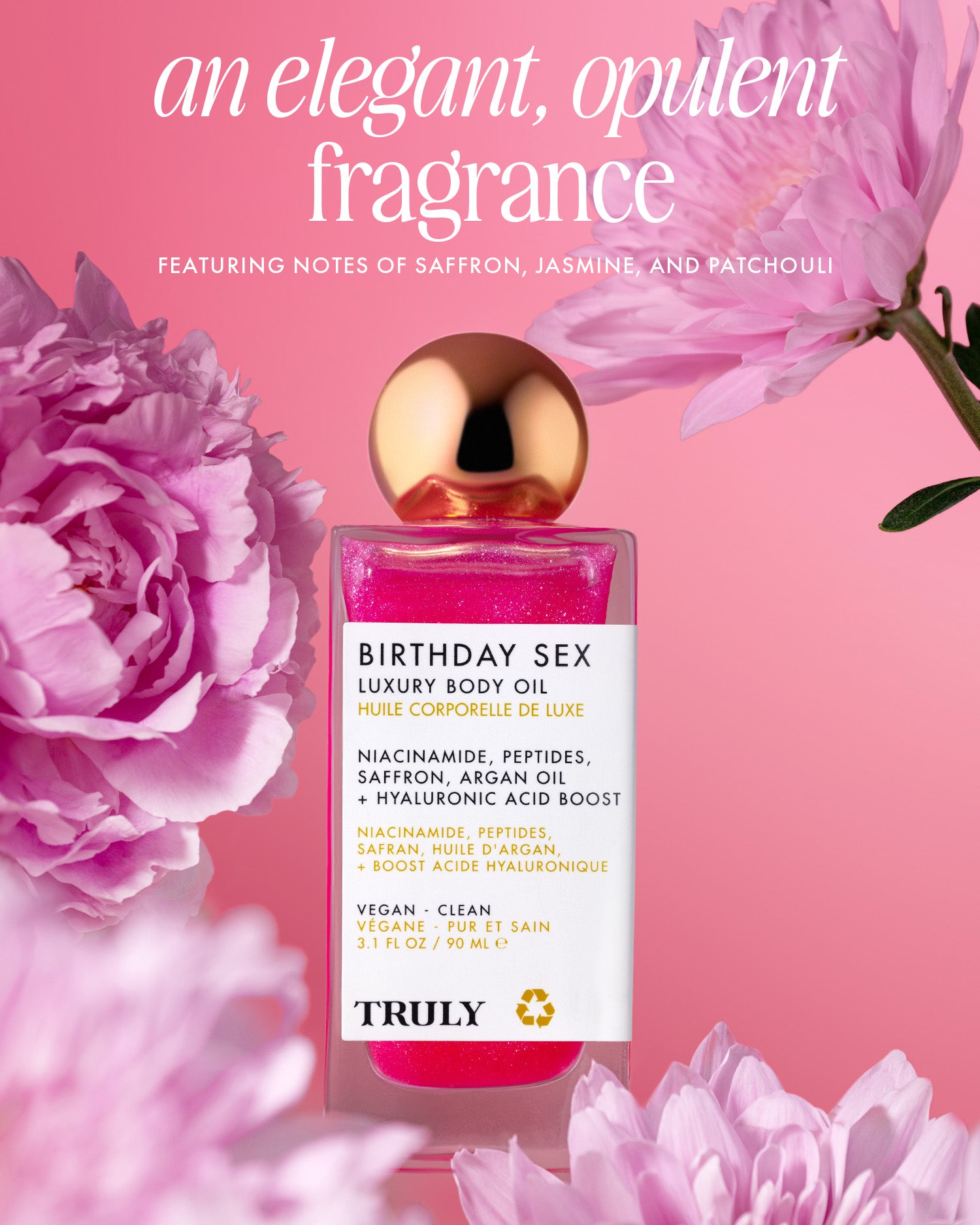 an elegant, opulent fragrance

FEATURING NOTES OF SAFFRON, JASMINE, AND PATCHOULI

BIRTHDAY SEX
LUXURY BODY OIL
HUILE CORPORELLE DE LUXE

NIACINAMIDE, PEPTIDES, SAFFRON, ARGAN OIL + HYALURONIC ACID BOOST

NIACINAMIDE, PEPTIDES, SAFRAN, HUILE D'ARGAN, + BOOST ACIDE HYALURONIQUE

VEGAN - CLEAN
VÉGANE - PUR ET SAIN
3.1 FL OZ / 90 ML ℮

TRULY