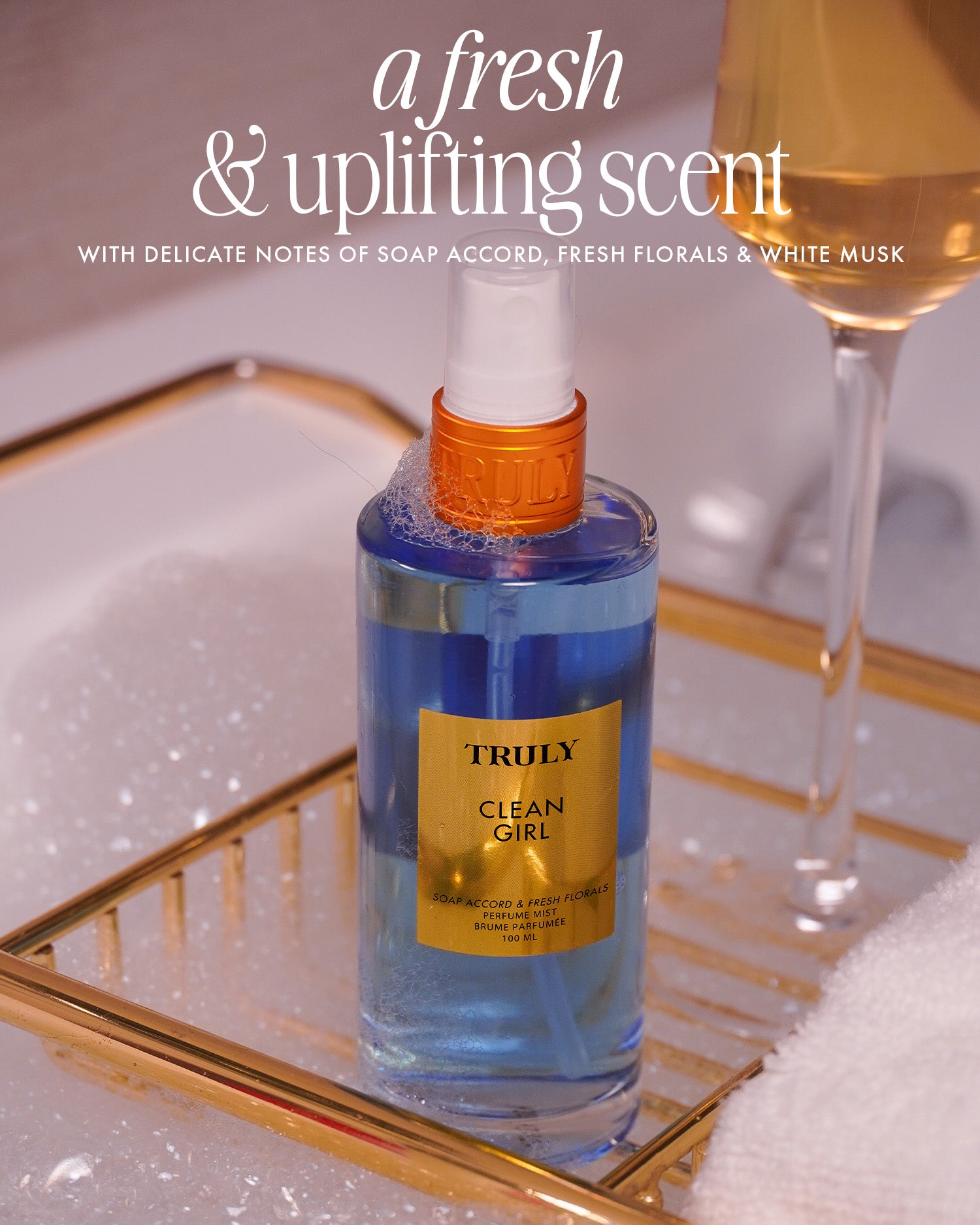 a fresh
& uplifting scent
WITH DELICATE NOTES OF SOAP ACCORD, FRESH FLORALS & WHITE MUSK

TRULY

TRULY

CLEAN
GIRL

SOAP ACCORD & FRESH FLORALS
PERFUME MIST
BRUME PARFUMEE
100 ML