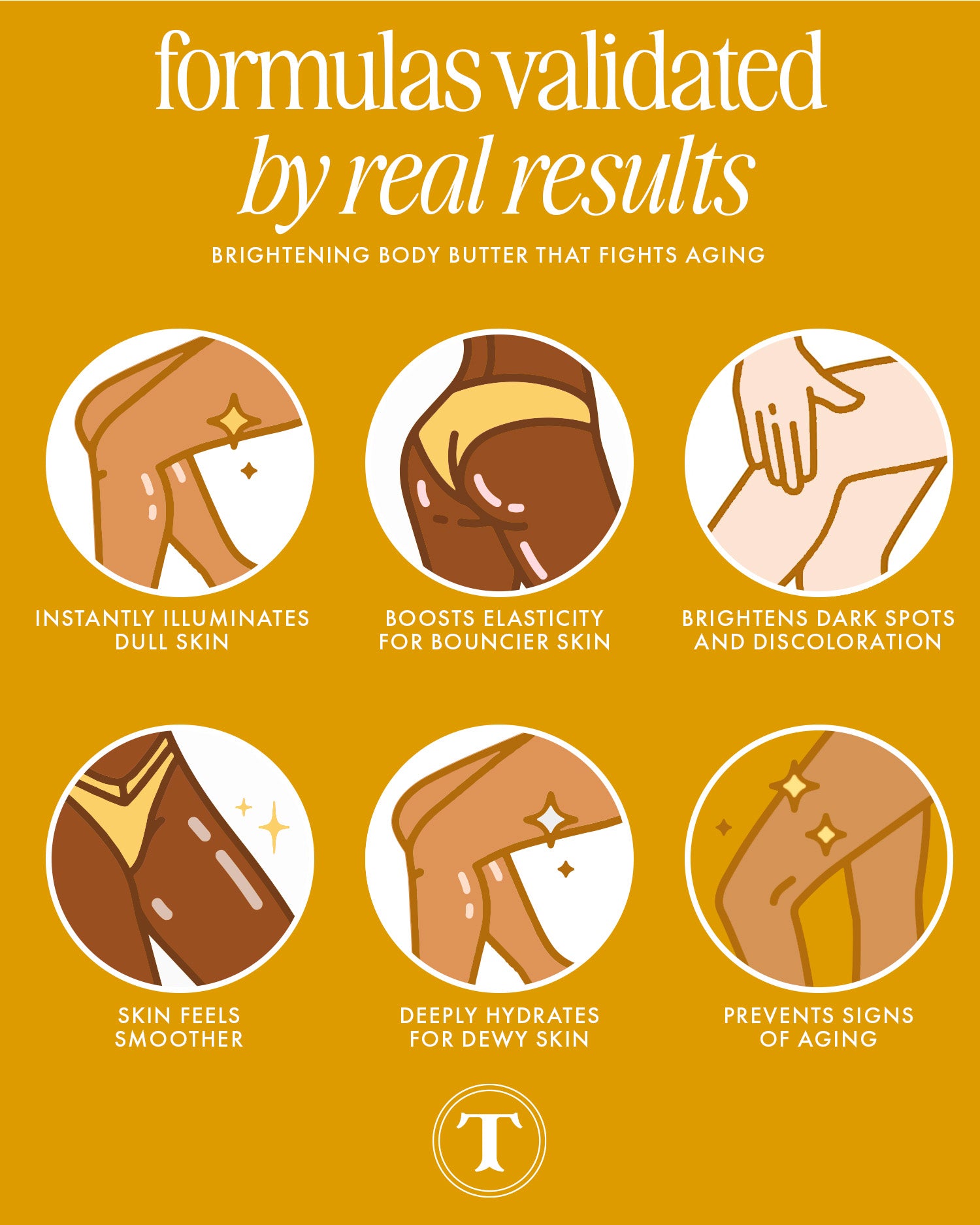 formulas validated by real results

BRIGHTENING BODY BUTTER THAT FIGHTS AGING

INSTANTLY ILLUMINATES DULL SKIN

BOOSTS ELASTICITY FOR BOUNCIER SKIN

BRIGHTENS DARK SPOTS AND DISCOLORATION

SKIN FEELS SMOOTHER

DEEPLY HYDRATES FOR DEWY SKIN

PREVENTS SIGNS OF AGING

T