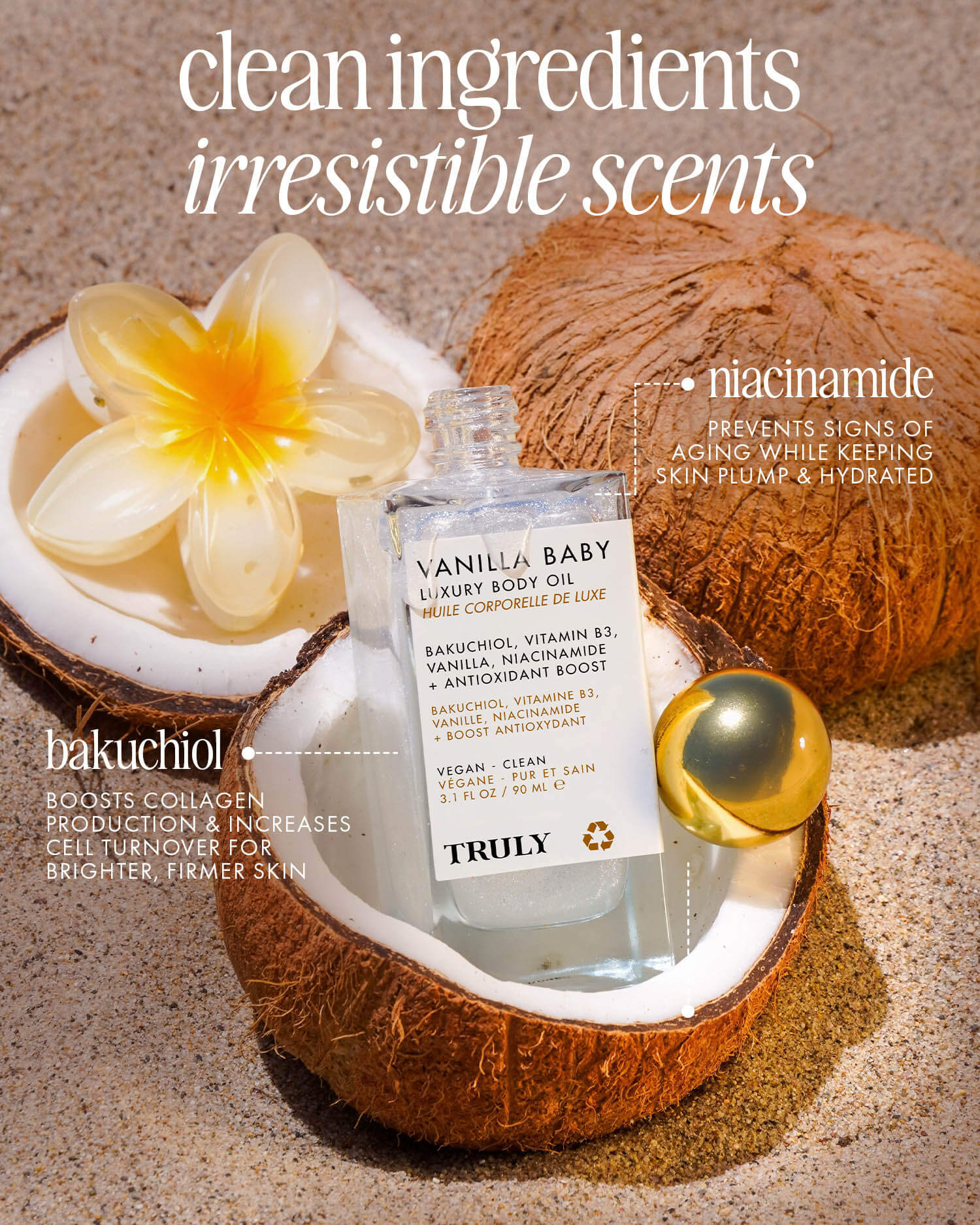 clean ingredients
irresistible scents

niacinamide
PREVENTS SIGNS OF AGING WHILE KEEPING SKIN PLUMP & HYDRATED

VANILLA BABY
LUXURY BODY OIL
HUILE CORPORELLE DE LUXE

BAKUCHIOL, VITAMIN B3, VANILLA, NIACINAMIDE + ANTIOXIDANT BOOST

BAKUCHIOL, VITAMINE B3, VANILLE, NIACINAMIDE + BOOST ANTIOXYDANT

VEGAN - CLEAN
VÉGANE - PUR ET SAIN
3.1 FL OZ / 90 ML ℮

TRULY

bakuchiol
BOOSTS COLLAGEN PRODUCTION & INCREASES CELL TURNOVER FOR BRIGHTER, FIRMER SKIN