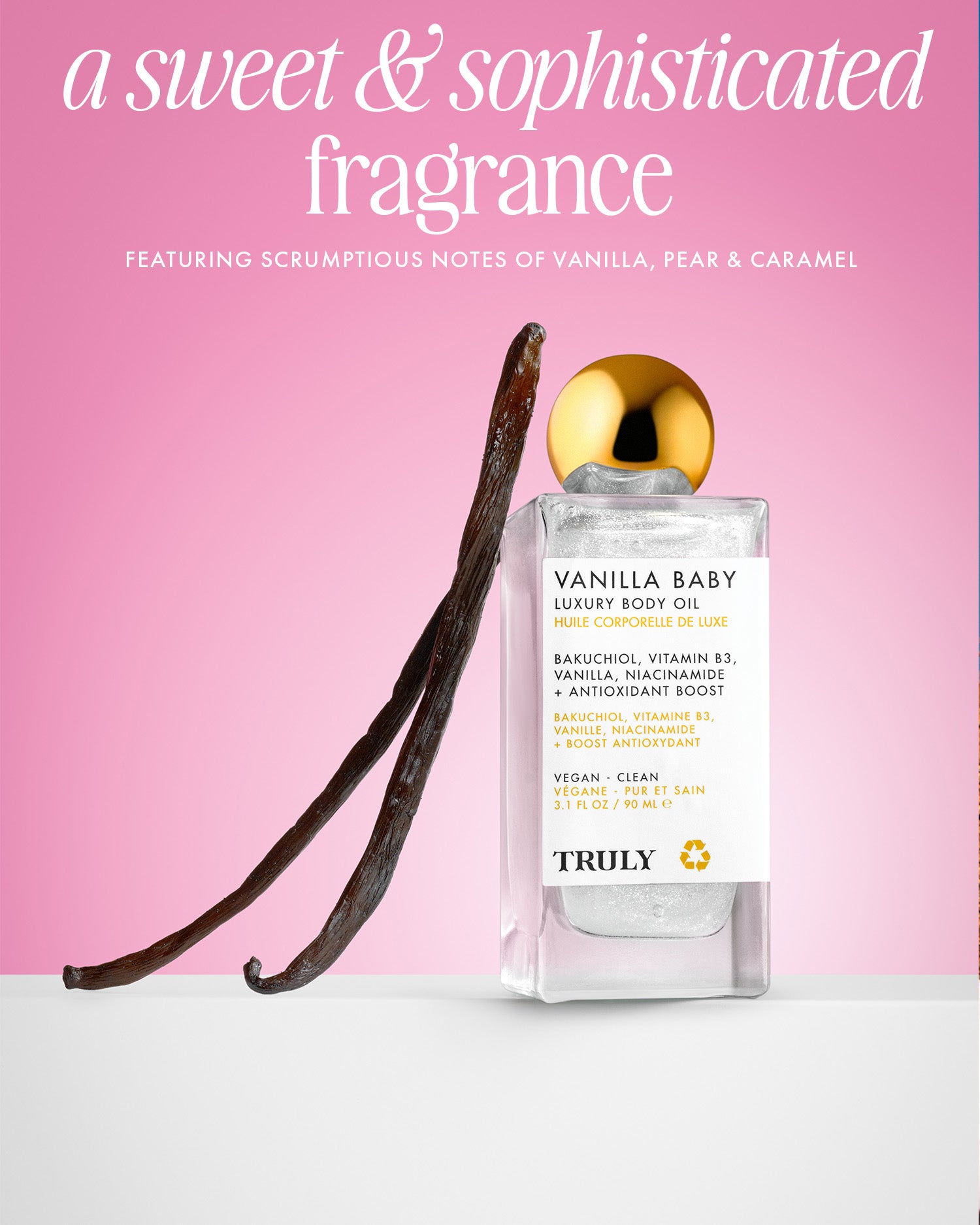 a sweet & sophisticated fragrance

FEATURING SCRUMPTIOUS NOTES OF VANILLA, PEAR & CARAMEL

VANILLA BABY
LUXURY BODY OIL
HUILE CORPORELLE DE LUXE

BAKUCHIOL, VITAMIN B3, VANILLA, NIACINAMIDE + ANTIOXIDANT BOOST

BAKUCHIOL, VITAMINE B3, VANILLE, NIACINAMIDE + BOOST ANTIOXYDANT

VEGAN - CLEAN
VÉGANE - PUR ET SAIN
3.1 FL OZ / 90 ML ℮

TRULY